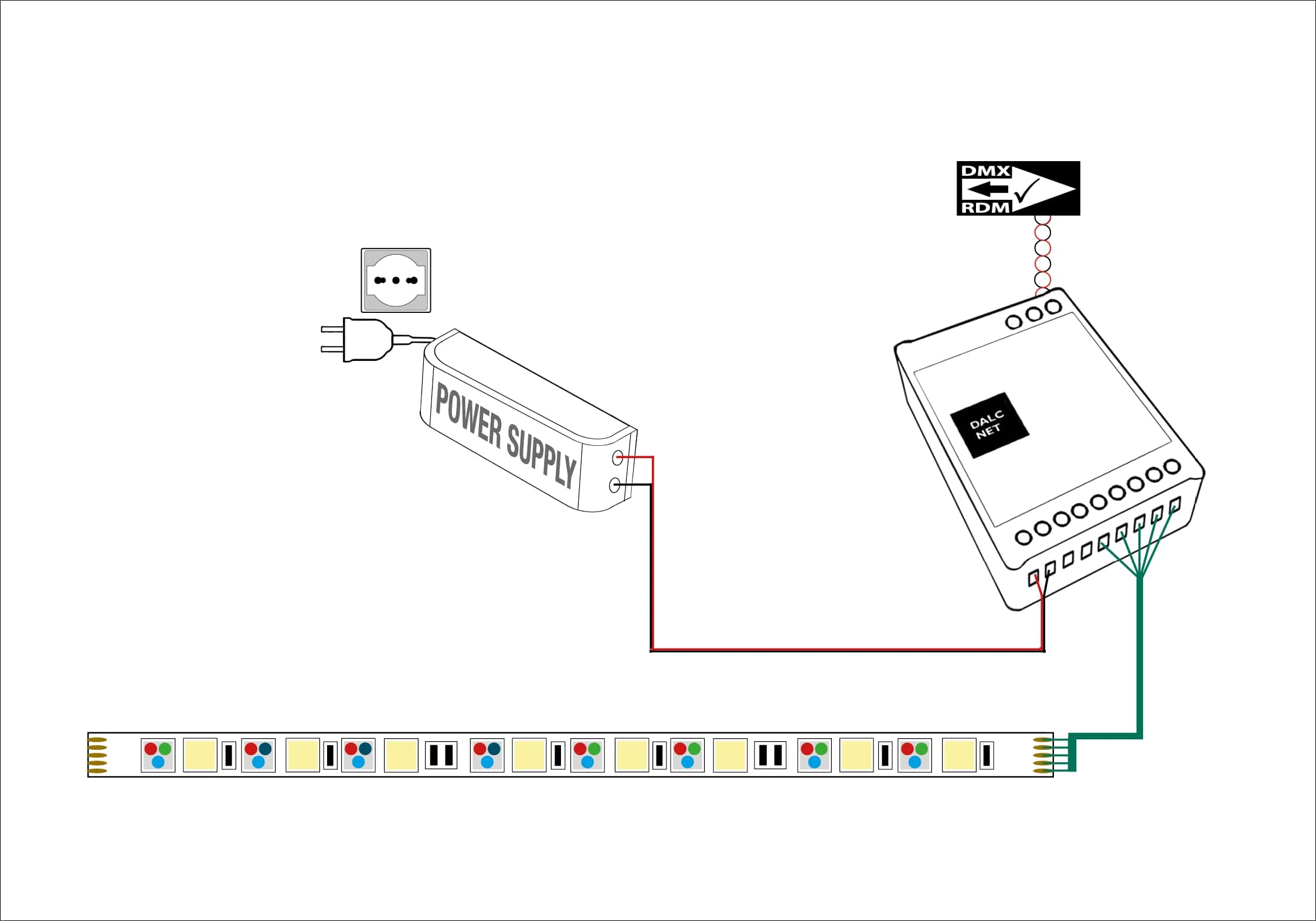 DMX
RDM

POWER SUPPLY

DALC
NET